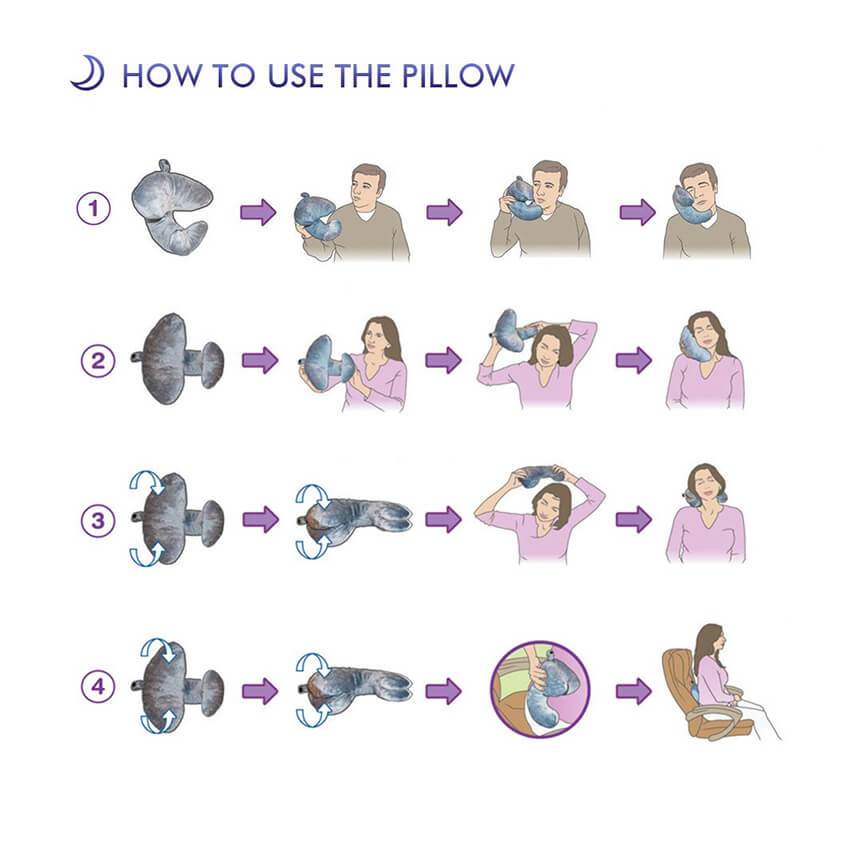 HOW TO USE THE PILLOW

1

2

3

4