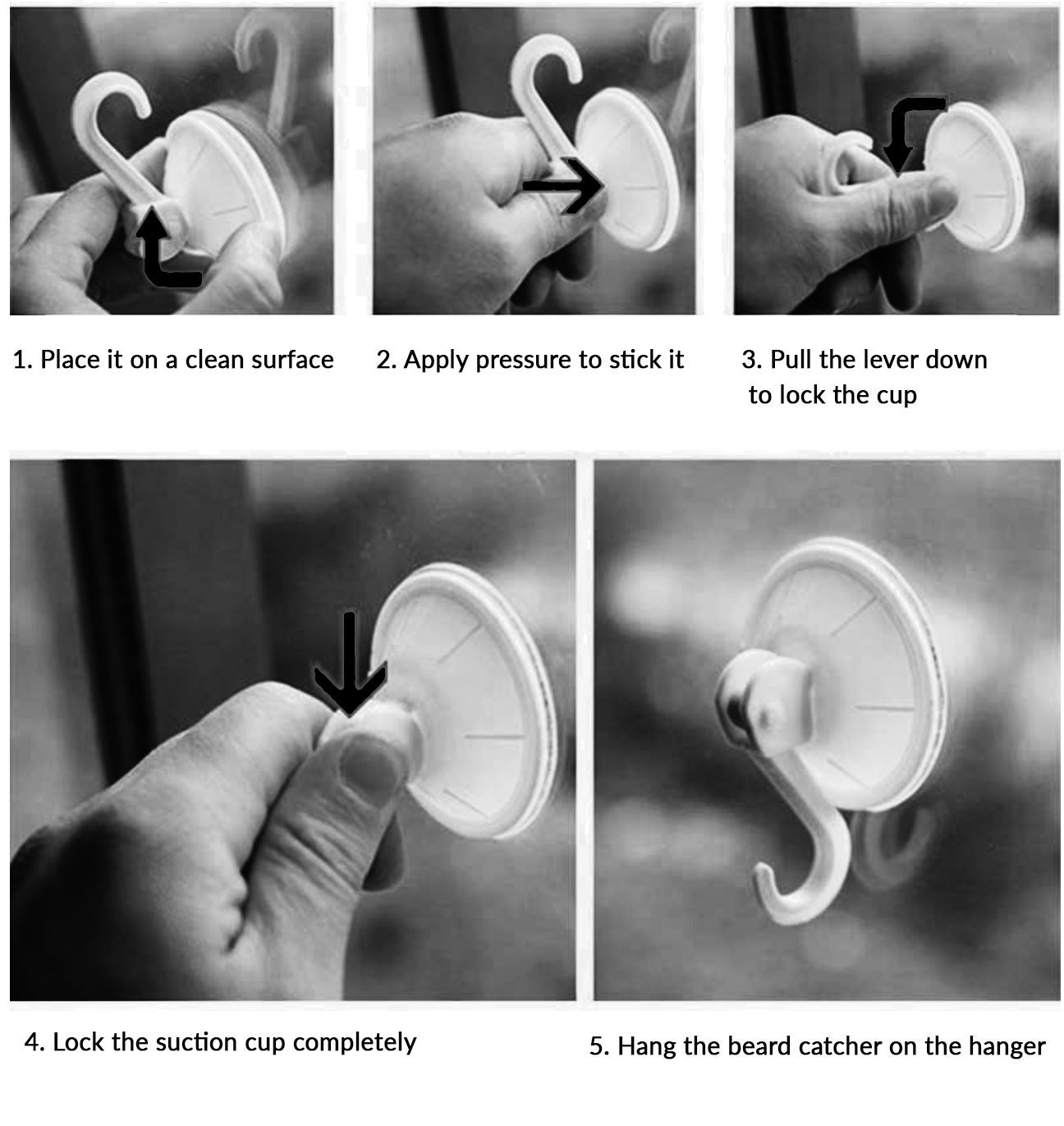 1. Place it on a clean surface

2. Apply pressure to stick it

3. Pull the lever down to lock the cup

4. Lock the suction cup completely

5. Hang the beard catcher on the hanger