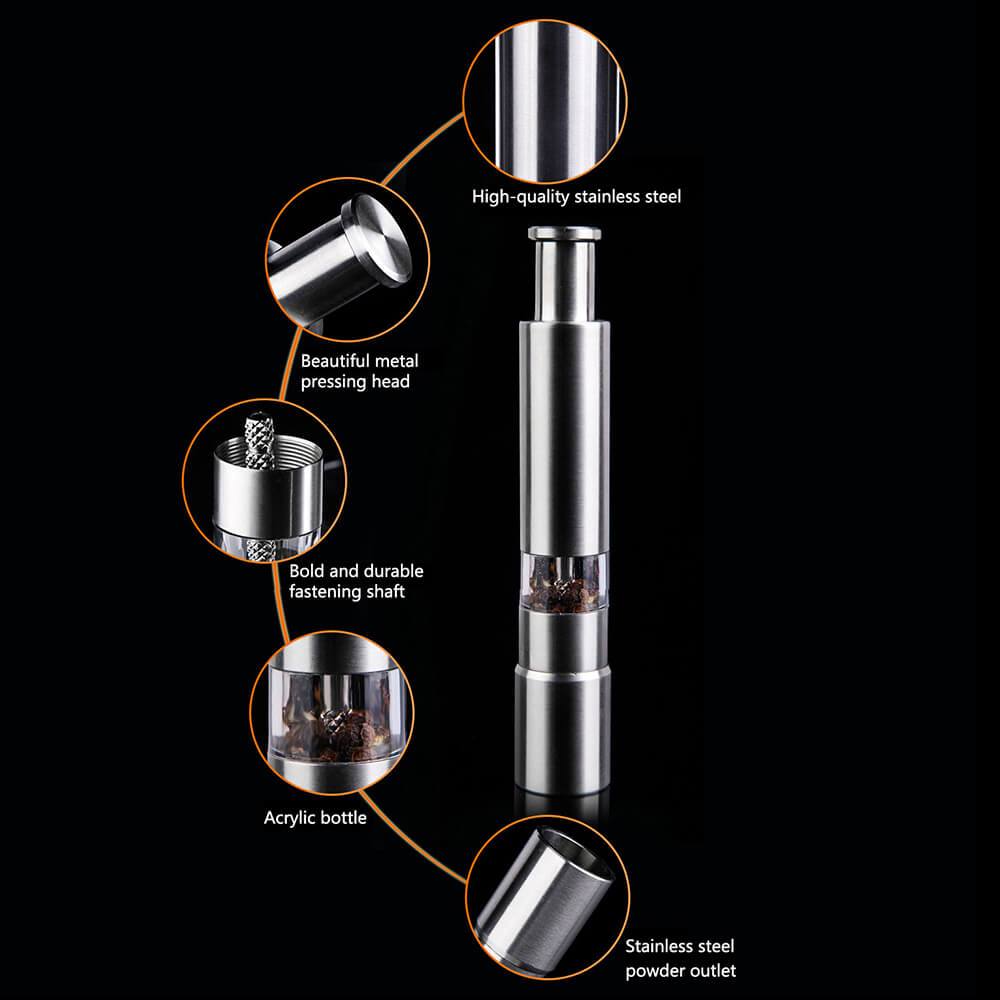 High-quality stainless steel

Beautiful metal pressing head

Bold and durable fastening shaft

Acrylic bottle

Stainless steel powder outlet